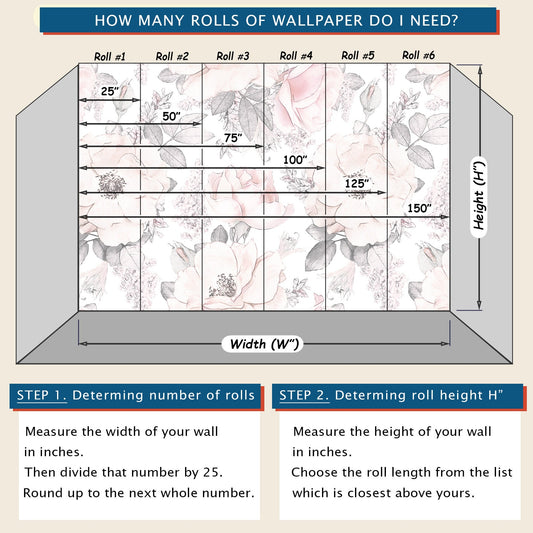 HOW MANY ROLLS OF WALLPAPER DO I NEED?

Roll #1 Roll #2 Roll #3 Roll #4 Roll #5 Roll #6

25"
50"
75"
100"
125"
150"

Height (H")

Width (W")

STEP 1. Determing number of rolls

Measure the width of your wall in inches.
Then divide that number by 25.
Round up to the next whole number.

STEP 2. Determing roll height H"

Measure the height of your wall in inches.
Choose the roll length from the list which is closest above yours.